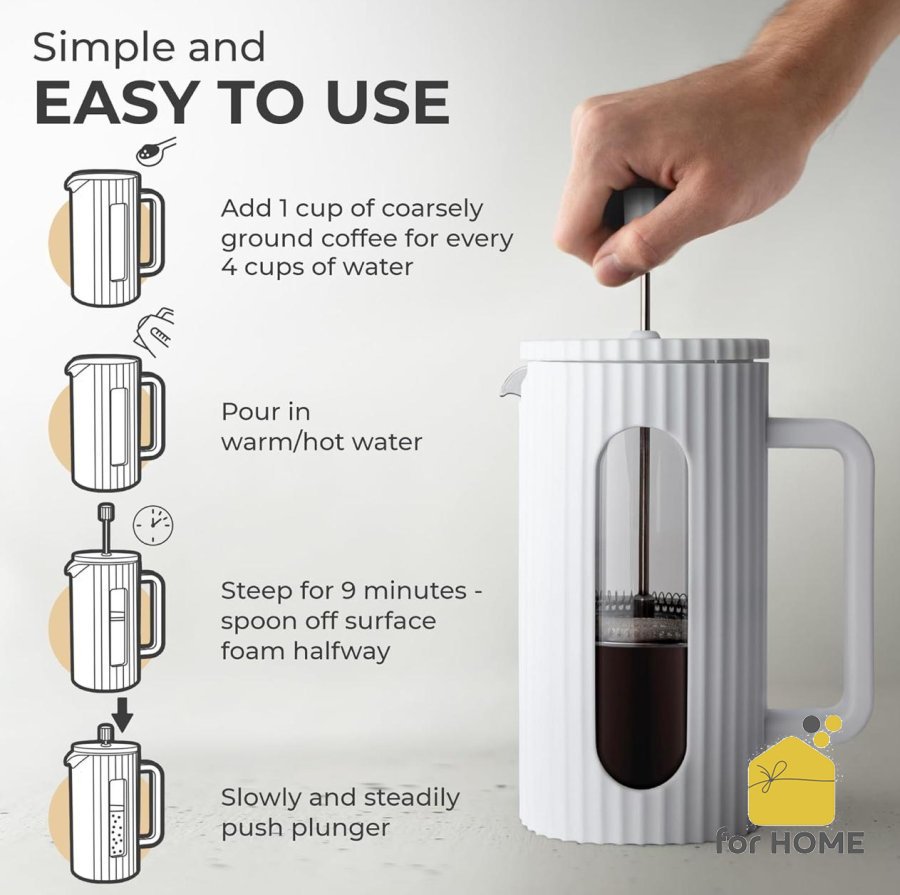 Simple and
EASY TO USE

Add 1 cup of coarsely ground coffee for every 4 cups of water

Pour in warm/hot water

Steep for 9 minutes - spoon off surface foam halfway

Slowly and steadily push plunger

for HOME